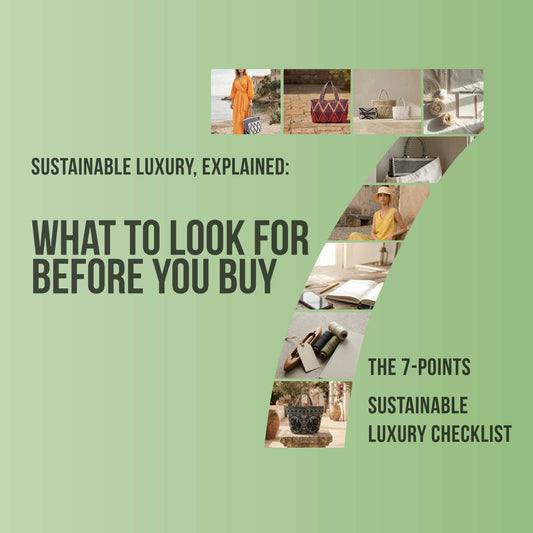 SUSTAINABLE LUXURY, EXPLAINED:

WHAT TO LOOK FOR BEFORE YOU BUY

THE 7-POINTS

SUSTAINABLE LUXURY CHECKLIST